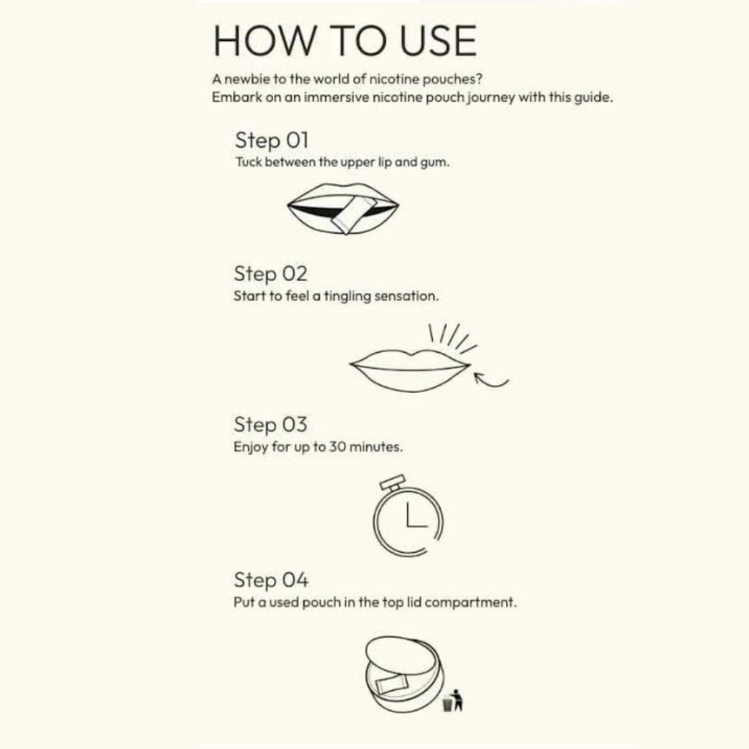 HOW TO USE

A newbie to the world of nicotine pouches?
Embark on an immersive nicotine pouch journey with this guide.

Step 01
Tuck between the upper lip and gum.

Step 02
Start to feel a tingling sensation.

Step 03
Enjoy for up to 30 minutes.

Step 04
Put a used pouch in the top lid compartment.